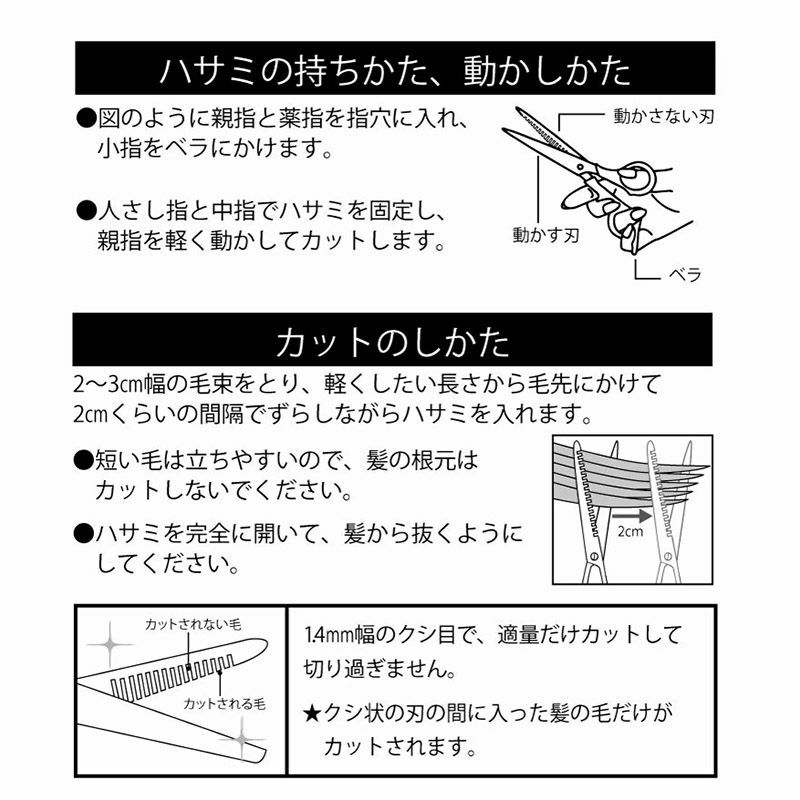 ハサミの持ちかた、動かしかた

●図のように親指と薬指を指穴に入れ、小指をベラにかけます。

●人さし指と中指でハサミを固定し、親指を軽く動かしてカットします。

動かさない刃

動かす刃

ベラ

カットのしかた

2〜3cm幅の毛束をとり、軽くしたい長さから毛先にかけて2cmくらいの間隔でずらしながらハサミを入れます。

●短い毛は立ちやすいので、髪の根元はカットしないでください。

●ハサミを完全に開いて、髪から抜くようにしてください。

2cm

カットされない毛

カットされる毛

1.4mm幅のクシ目で、適量だけカットして切り過ぎません。

★クシ状の刃の間に入った髪の毛だけがカットされます。