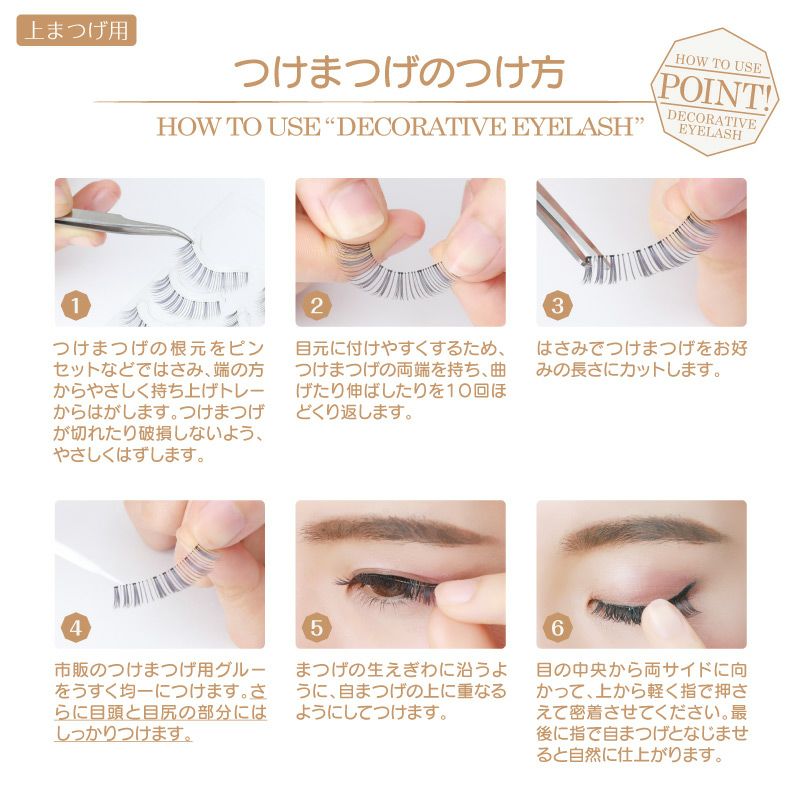 上まつげ用

つけまつげのつけ方

HOW TO USE "DECORATIVE EYELASH"

HOW TO USE POINT! DECORATIVE EYELASH

1

つけまつげの根元をピンセットなどではさみ、端の方からやさしく持ち上げトレーからはがします。つけまつげが切れたり破損しないよう、やさしくはずします。

2

目元に付けやすくするため、つけまつげの両端を持ち、曲げたり伸ばしたりを10回ほどくり返します。

3

はさみでつけまつげをお好みの長さにカットします。

4

市販のつけまつげ用グルーをうすく均一につけます。さらに目頭と目尻の部分にはしっかりつけます。

5

まつげの生えぎわに沿うように、自まつげの上に重なるようにしてつけます。

6

目の中央から両サイドに向かって、上から軽く指で押さえて密着させてください。最後に指で自まつげとなじませると自然に仕上がります。