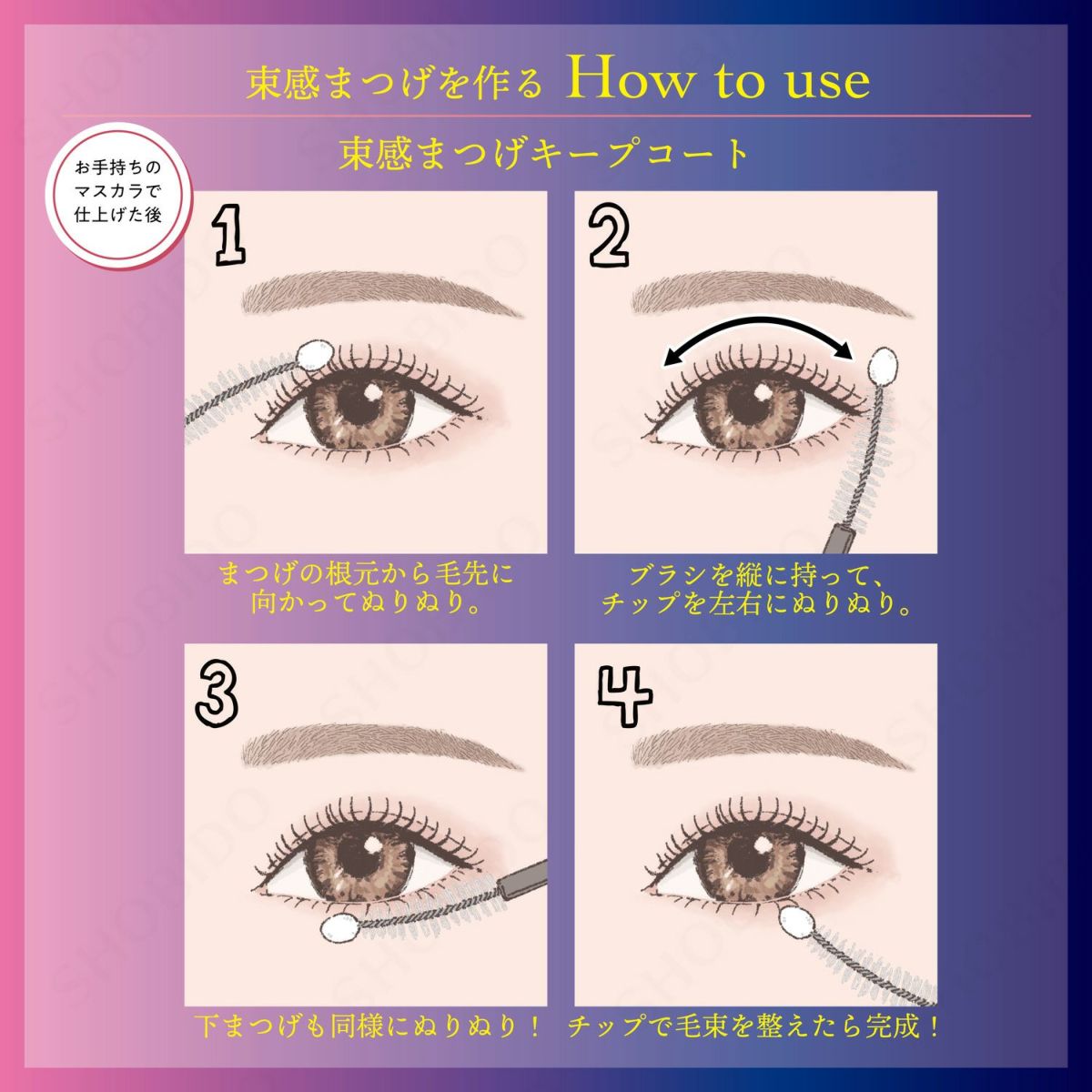 束感まつげを作る How to use

束感まつげキープコート

お手持ちのマスカラで仕上げた後

1

まつげの根元から毛先に向かってぬりぬり。

2

ブラシを縦に持って、チップを左右にぬりぬり。

3

下まつげも同様にぬりぬり！

4

チップで毛束を整えたら完成！

SHOBIDO