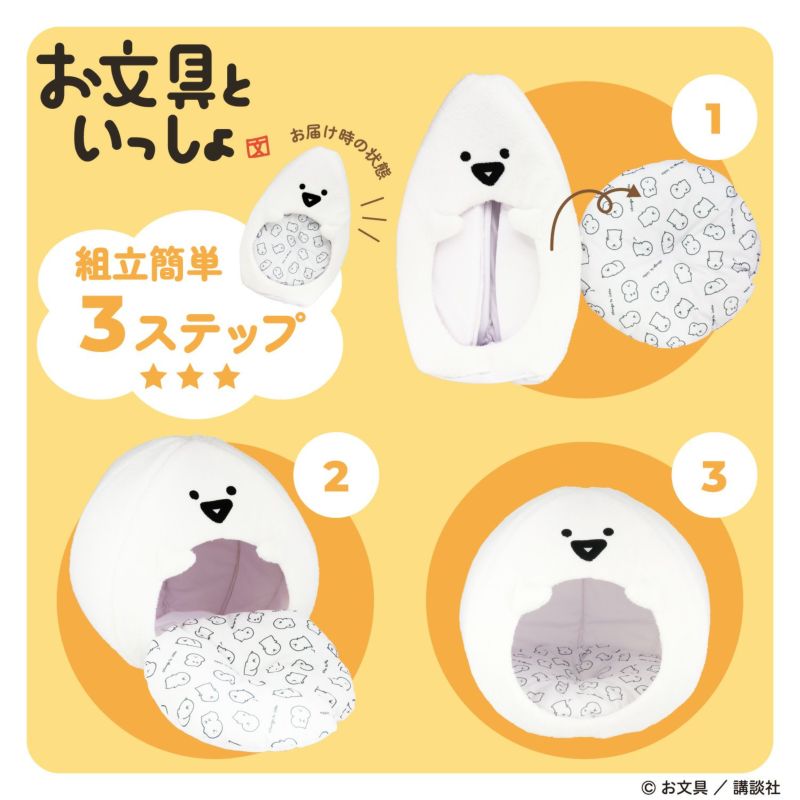 お文具といっしょ 文

お届け時の状態

組立簡単
3ステップ
★★★

1

2

3

© お文具 / 講談社